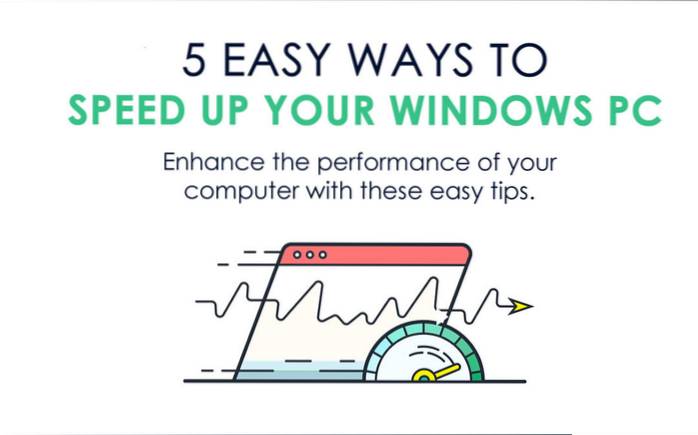 5 EASY WAYS TO
SPEED UP YOUR WINDOWS PC

Enhance the performance of your computer with these easy tips.