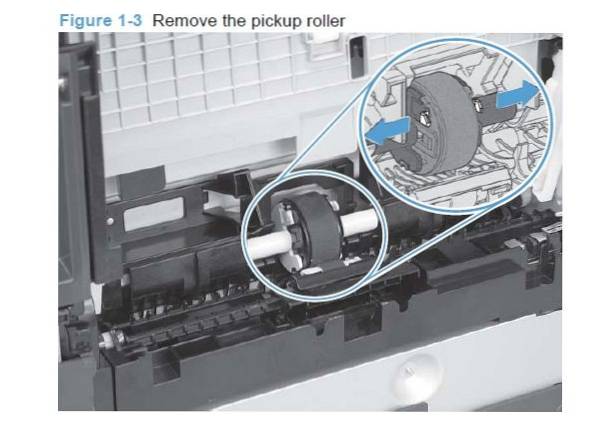 Figure 1-3 Remove the pickup roller